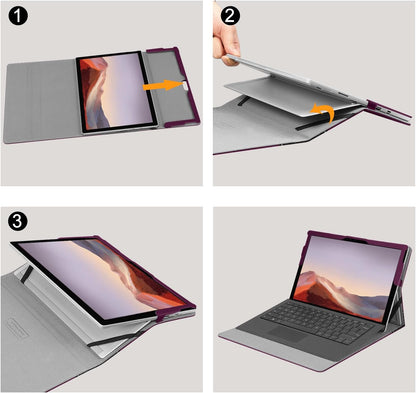 1
2
3